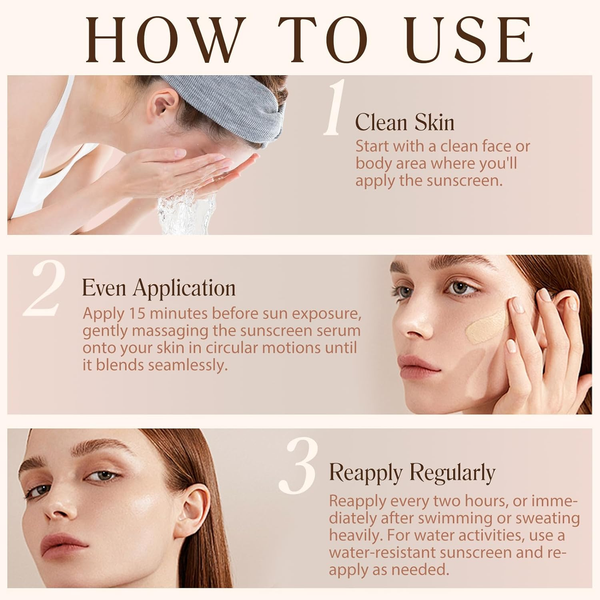 HOW TO USE

1
Clean Skin
Start with a clean face or body area where you'll apply the sunscreen.

2
Even Application
Apply 15 minutes before sun exposure, gently massaging the sunscreen serum onto your skin in circular motions until it blends seamlessly.

3
Reapply Regularly
Reapply every two hours, or immediately after swimming or sweating heavily. For water activities, use a water-resistant sunscreen and reapply as needed.